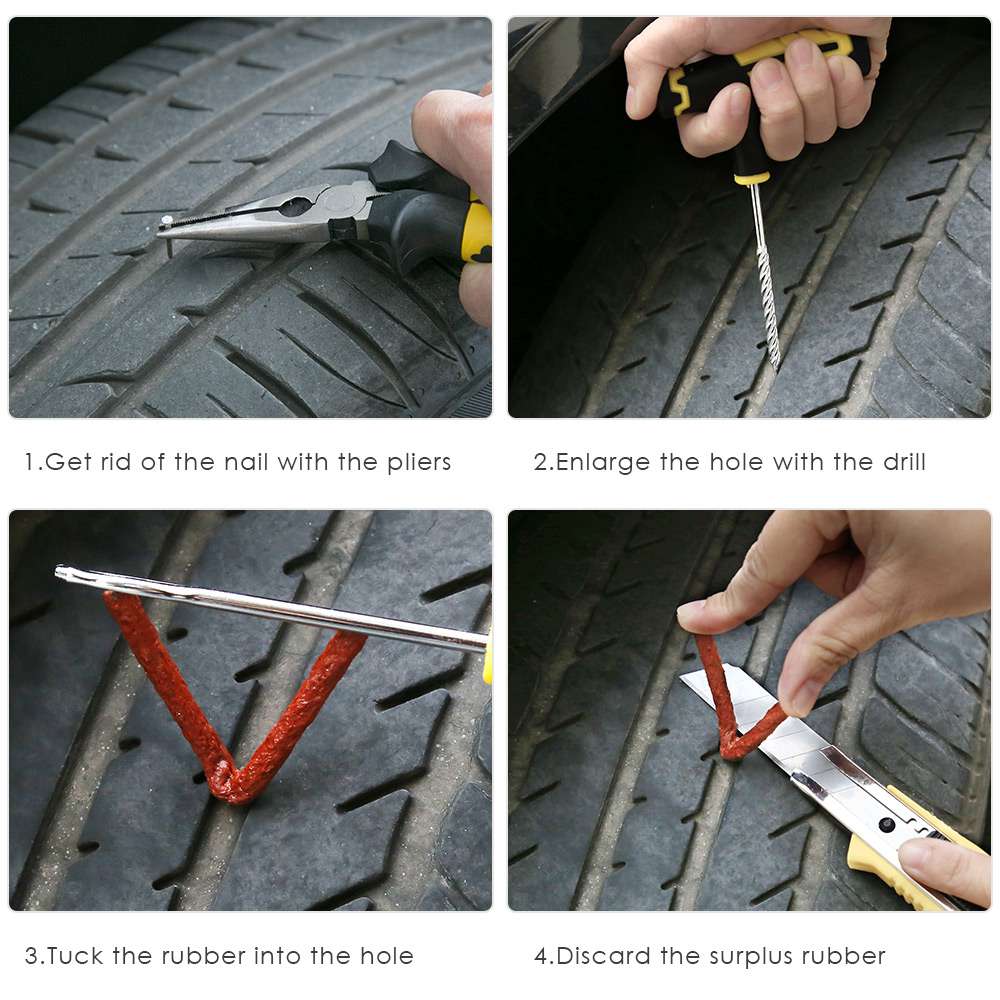 1.Get rid of the nail with the pliers

2.Enlarge the hole with the drill

3.Tuck the rubber into the hole

4.Discard the surplus rubber